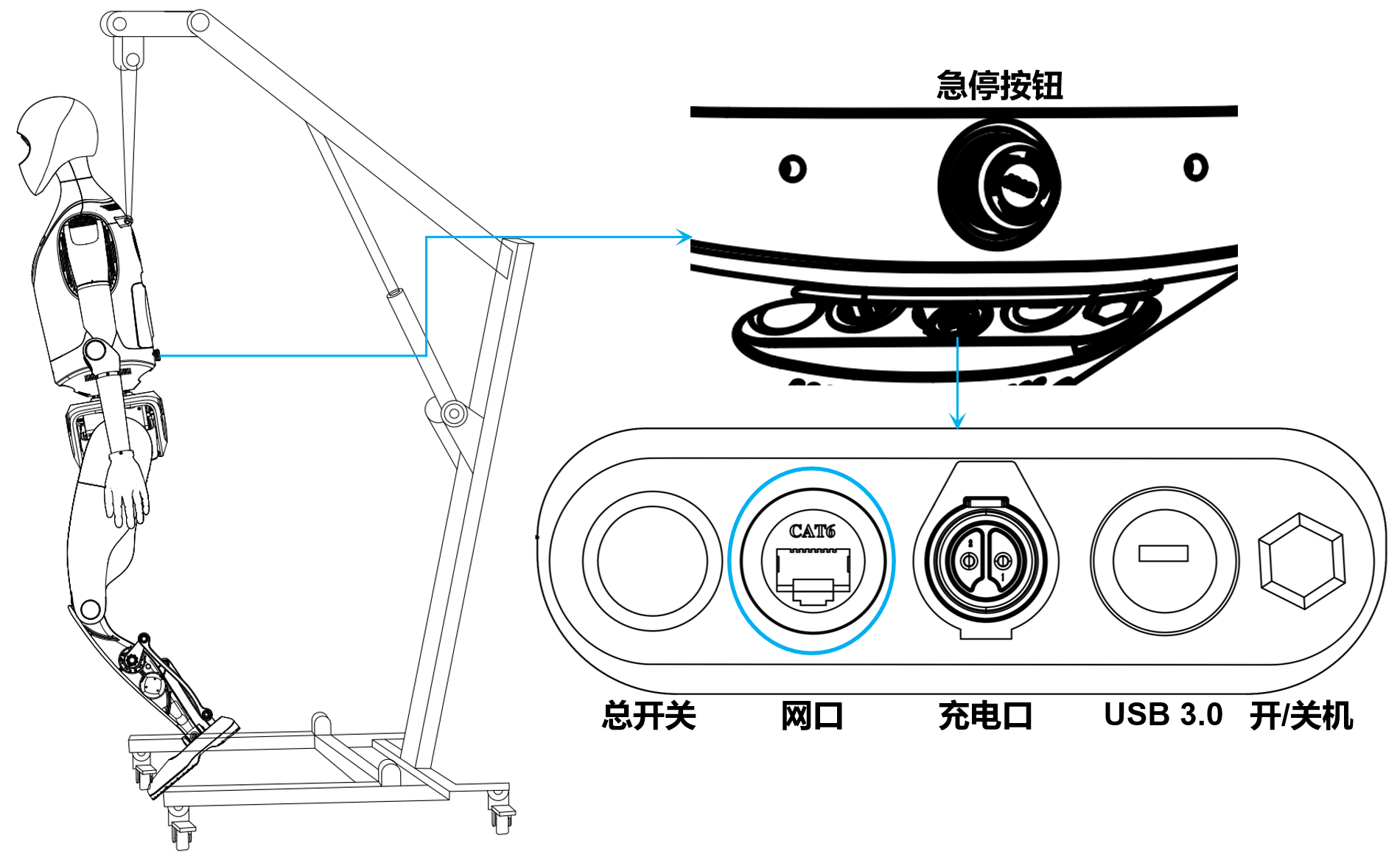 急停按钮

CAT6

总开关 网口 充电口 USB 3.0 开/关机