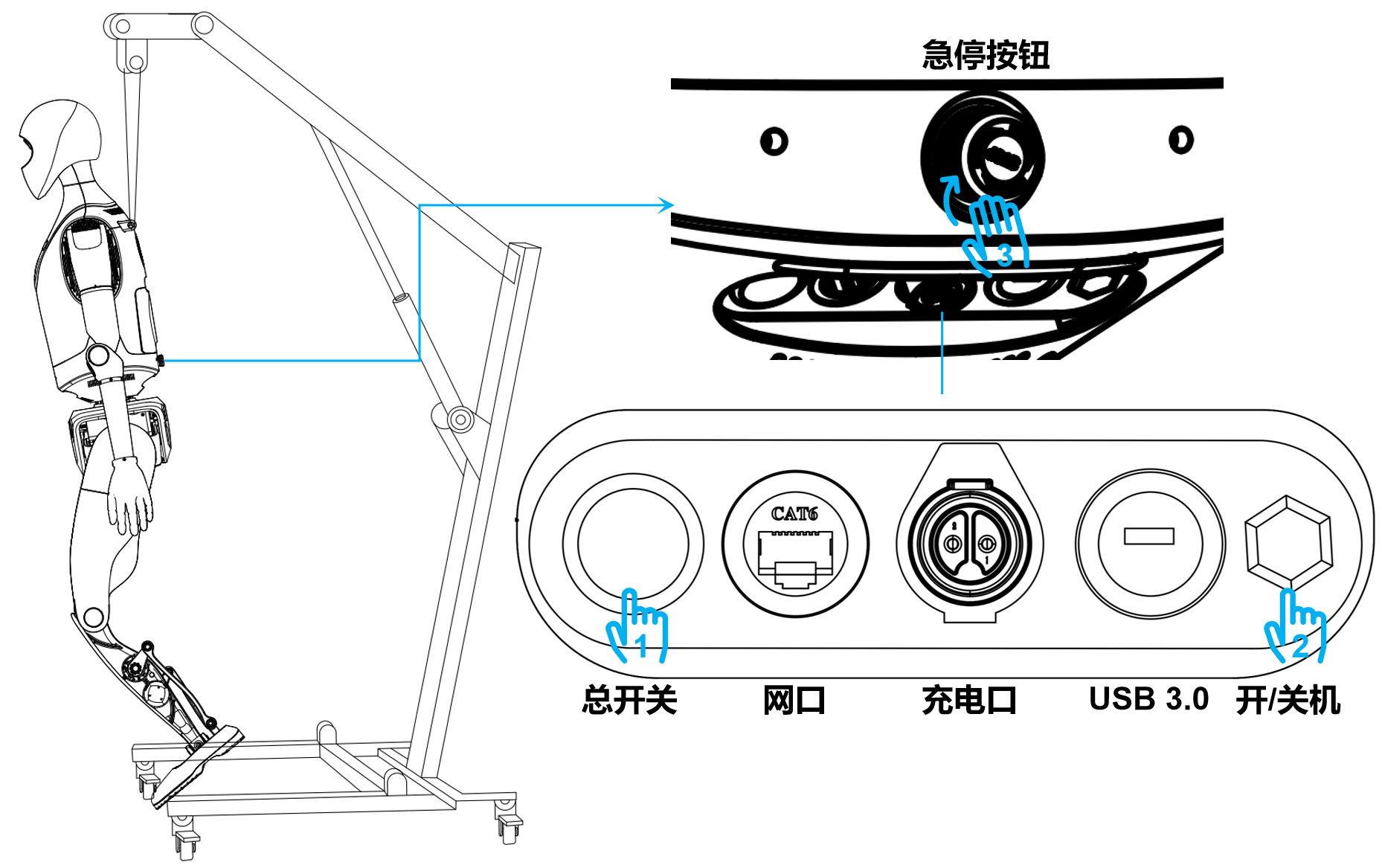 急停按钮

3

CAT6

1

2

总开关 网口 充电口 USB 3.0 开/关机